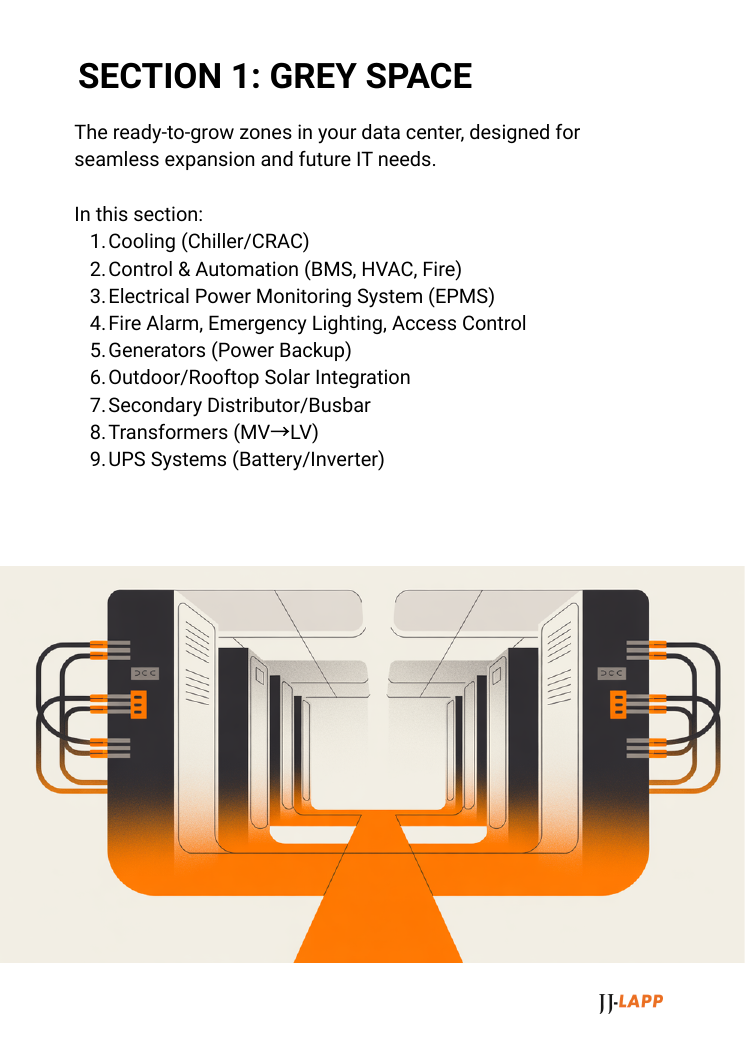 SECTION 1: GREY SPACE

The ready-to-grow zones in your data center, designed for seamless expansion and future IT needs.

In this section:
1. Cooling (Chiller/CRAC)
2. Control & Automation (BMS, HVAC, Fire)
3. Electrical Power Monitoring System (EPMS)
4. Fire Alarm, Emergency Lighting, Access Control
5. Generators (Power Backup)
6. Outdoor/Rooftop Solar Integration
7. Secondary Distributor/Busbar
8. Transformers (MV→LV)
9. UPS Systems (Battery/Inverter)

JJ-LAPP